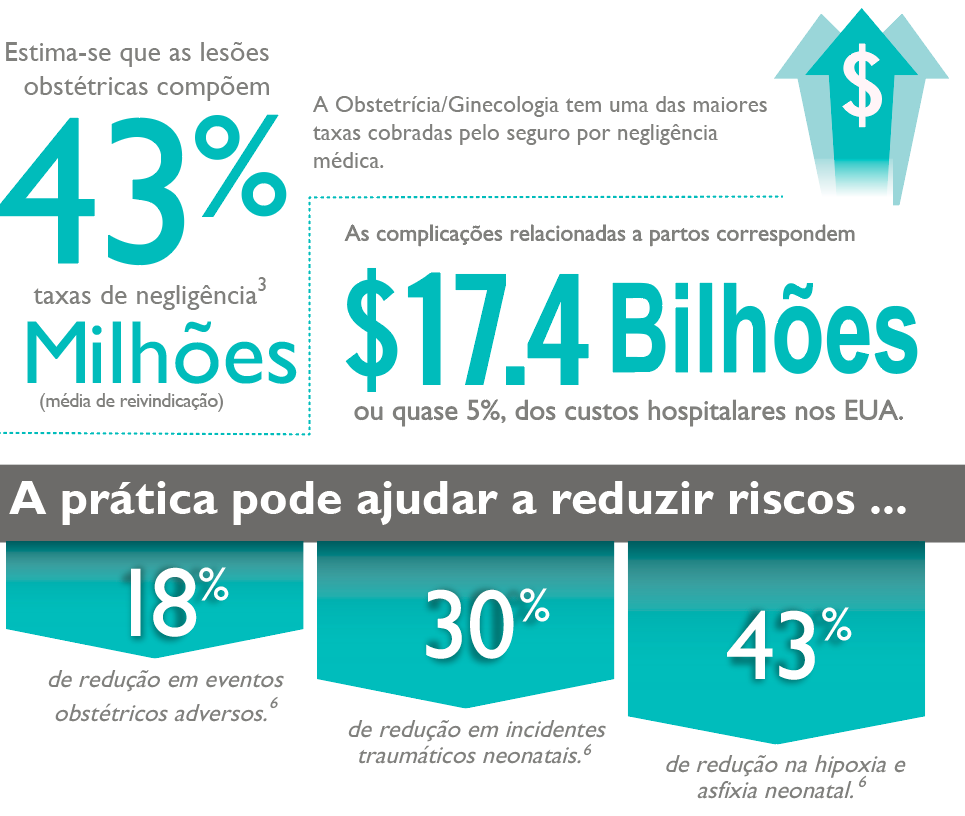 Estima-se que as lesões obstétricas compõem

43%

taxas de negligência$^3$

Milhões

(média de reivindicação)

A Obstetrícia/Ginecologia tem uma das maiores taxas cobradas pelo seguro por negligência médica.

$

As complicações relacionadas a partos correspondem

$17.4 Bilhões

ou quase 5%, dos custos hospitalares nos EUA.

A prática pode ajudar a reduzir riscos ...

18%

de redução em eventos obstétricos adversos.$^6$

30%

de redução em incidentes traumáticos neonatais.$^6$

43%

de redução na hipoxia e asfixia neonatal.$^6$