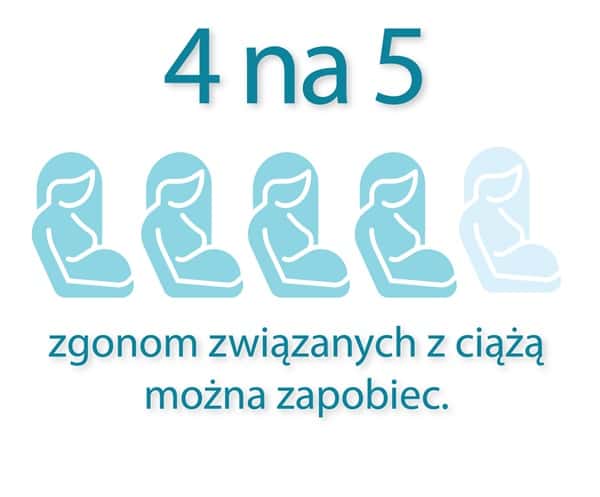 4 na 5

zgonom związanych z ciążą można zapobiec.